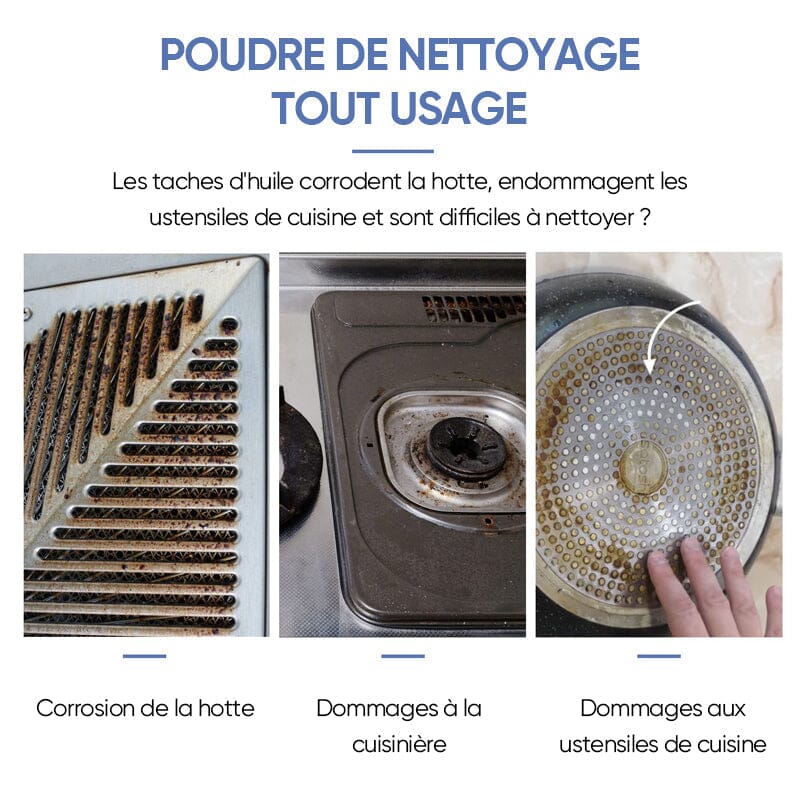 POUDRE DE NETTOYAGE TOUT USAGE

Les taches d'huile corrodent la hotte, endommagent les ustensiles de cuisine et sont difficiles à nettoyer ?

Corrosion de la hotte

Dommages à la cuisinière

Dommages aux ustensiles de cuisine