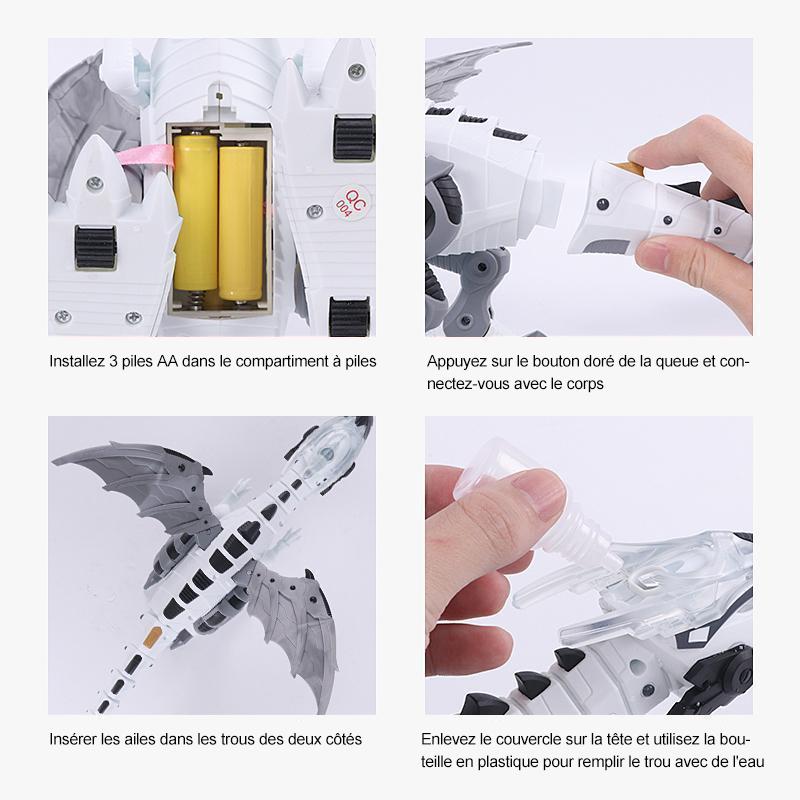 QC
004

Installez 3 piles AA dans le compartiment à piles

Appuyez sur le bouton doré de la queue et connectez-vous avec le corps

Insérer les ailes dans les trous des deux côtés

Enlevez le couvercle sur la tête et utilisez la bouteille en plastique pour remplir le trou avec de l'eau