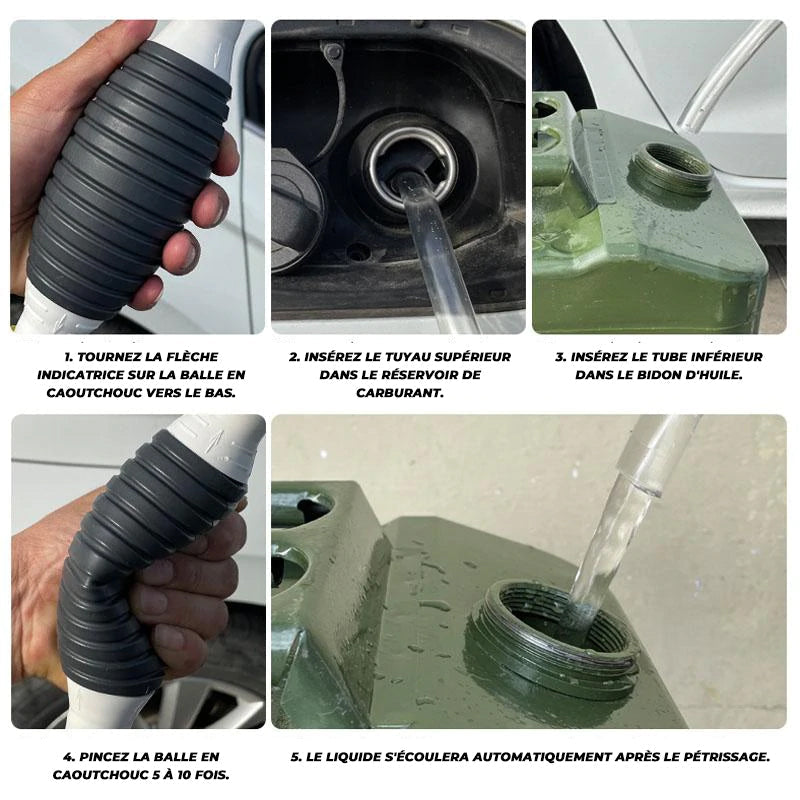 1. TOURNEZ LA FLÈCHE INDICATRICE SUR LA BALLE EN CAOUTCHOUC VERS LE BAS.

2. INSÉREZ LE TUYAU SUPÉRIEUR DANS LE RÉSERVOIR DE CARBURANT.

3. INSÉREZ LE TUBE INFÉRIEUR DANS LE BIDON D'HUILE.

4. PINCEZ LA BALLE EN CAOUTCHOUC 5 À 10 FOIS.

5. LE LIQUIDE S'ÉCOULERA AUTOMATIQUEMENT APRÈS LE PÉTRISSAGE.