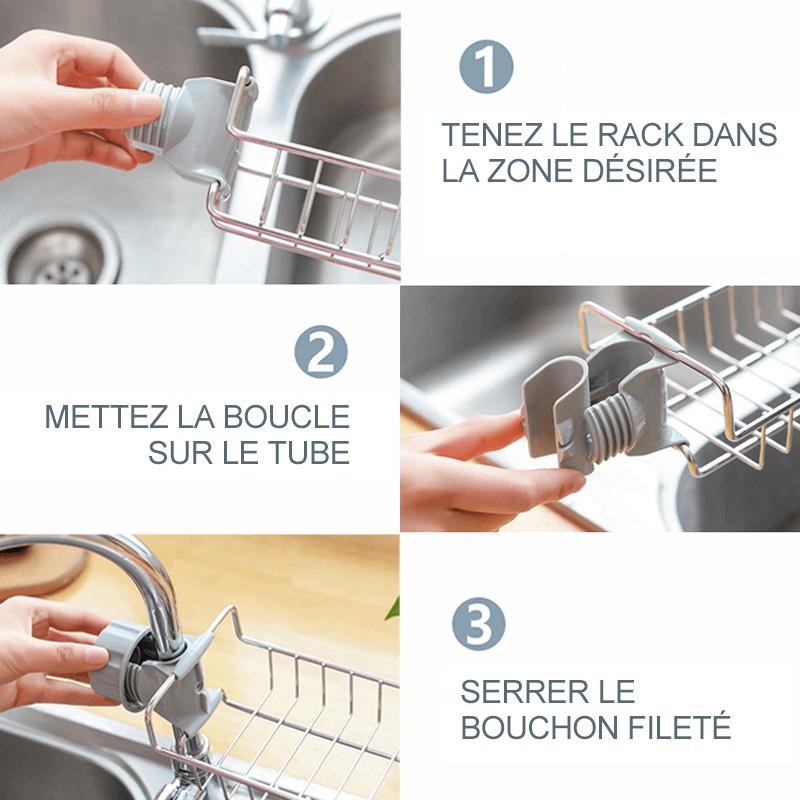 1

TENEZ LE RACK DANS LA ZONE DÉSIRÉE

2

METTEZ LA BOUCLE SUR LE TUBE

3

SERRER LE BOUCHON FILETÉ