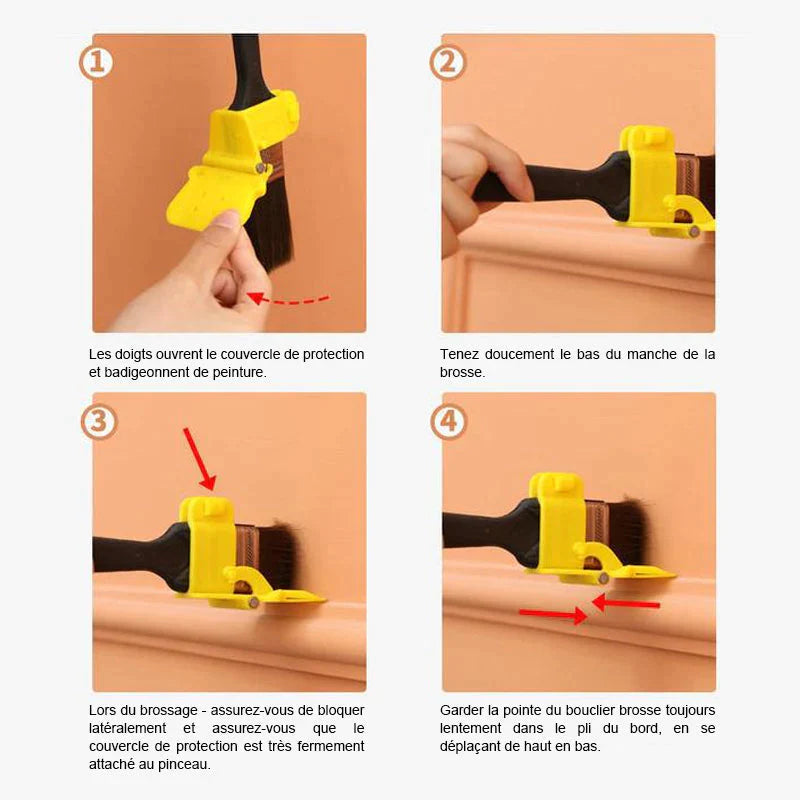 1

Les doigts ouvrent le couvercle de protection et badigeonnent de peinture.

2

Tenez doucement le bas du manche de la brosse.

3

Lors du brossage - assurez-vous de bloquer latéralement et assurez-vous que le couvercle de protection est très fermement attaché au pinceau.

4

Garder la pointe du bouclier brosse toujours lentement dans le pli du bord, en se déplaçant de haut en bas.