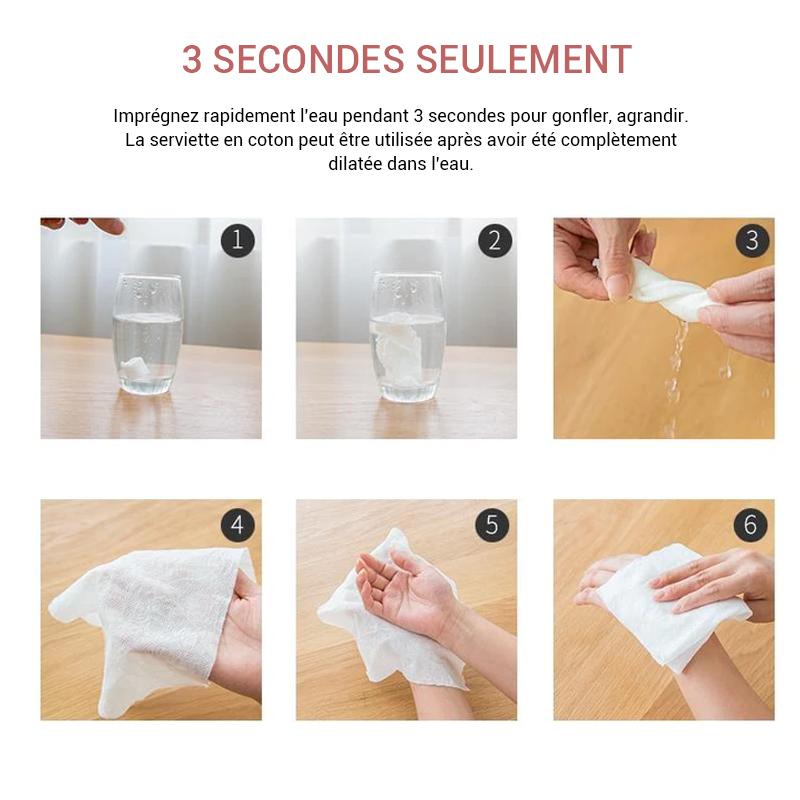 3 SECONDES SEULEMENT

Imprégnez rapidement l'eau pendant 3 secondes pour gonfler, agrandir. La serviette en coton peut être utilisée après avoir été complètement dilatée dans l'eau.

1

2

3

4

5

6