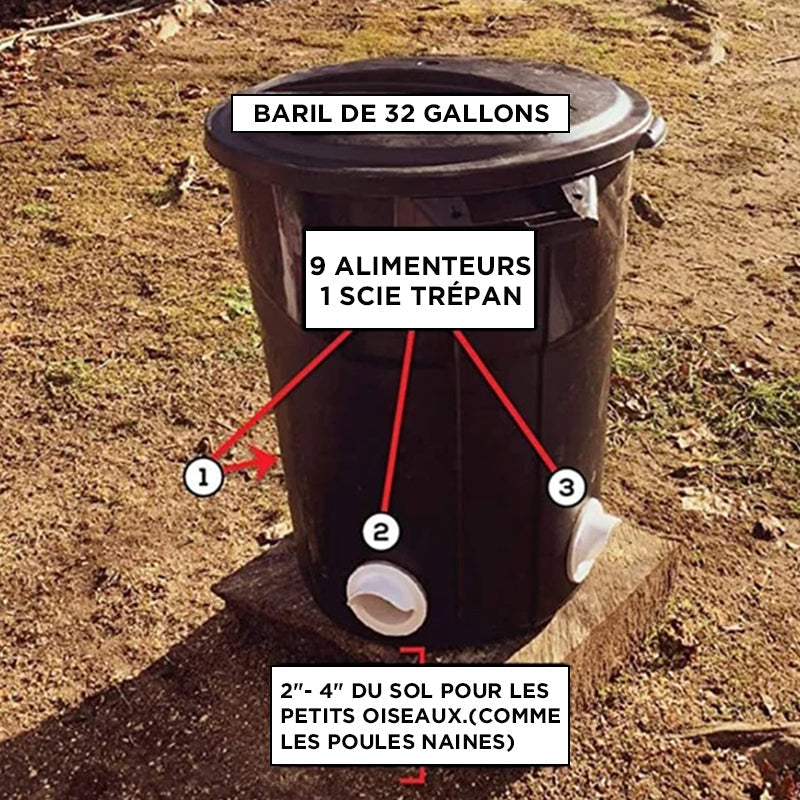 BARIL DE 32 GALLONS

9 ALIMENTEURS
1 SCIE TRÉPAN

1

2

3

2″- 4″ DU SOL POUR LES PETITS OISEAUX.(COMME LES POULES NAINES)