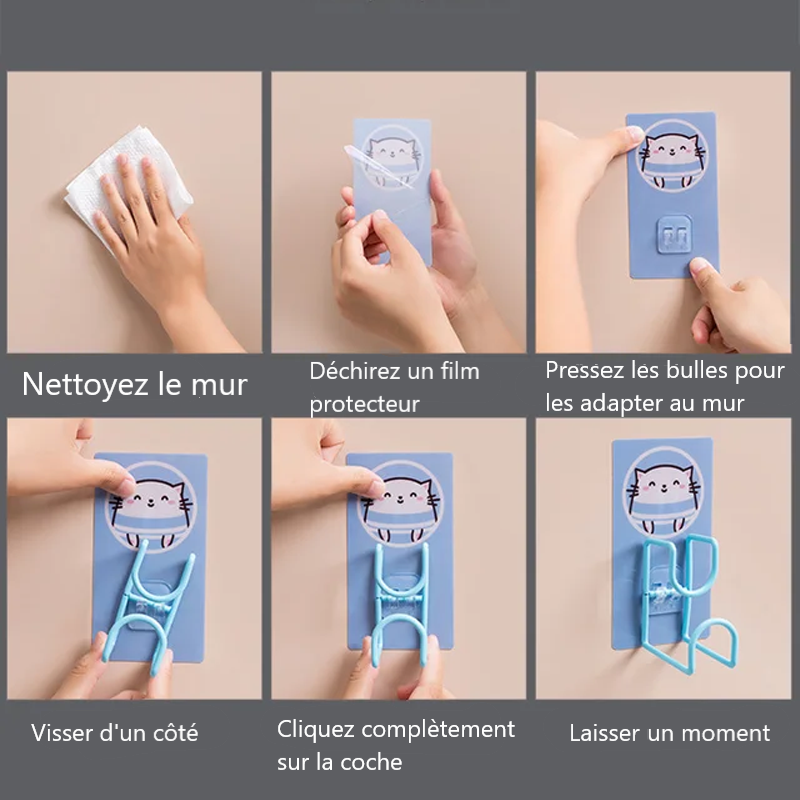 Nettoyez le mur

Déchirez un film protecteur

Pressez les bulles pour les adapter au mur

Visser d'un côté

Cliquez complètement sur la coche

Laisser un moment